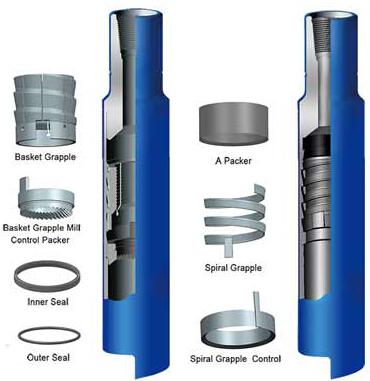 Basket Grapple

Basket Grapple Mill Control Packer

Inner Seal

Outer Seal

A Packer

Spiral Grapple

Spiral Grapple Control